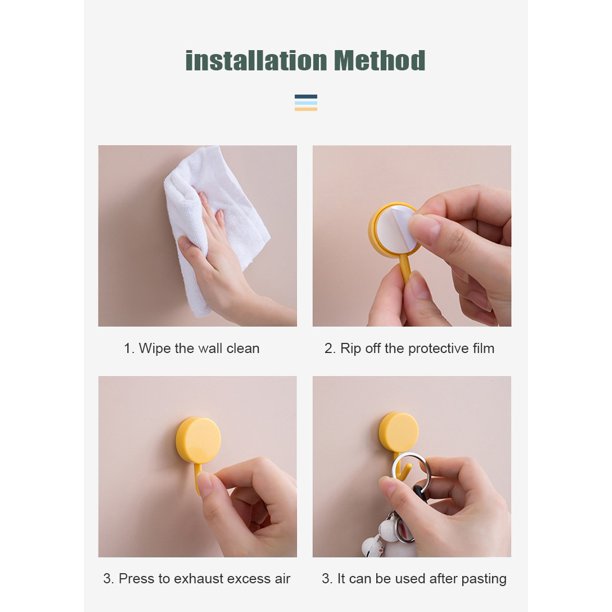 installation Method

1. Wipe the wall clean

2. Rip off the protective film

3. Press to exhaust excess air

3. It can be used after pasting