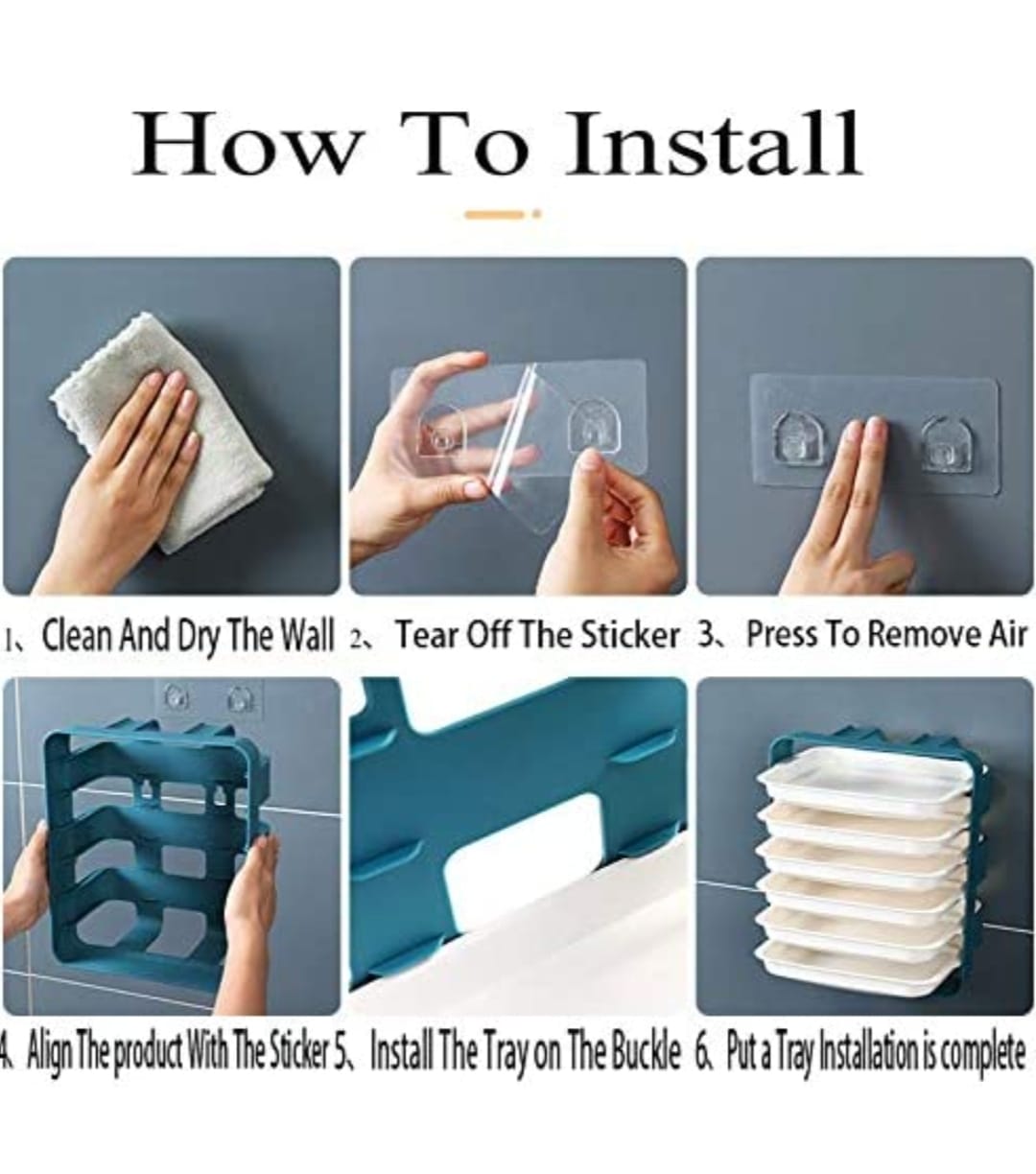 How To Install

1、Clean And Dry The Wall 2、Tear Off The Sticker 3、Press To Remove Air

4、Align The product With The Sticker 5、Install The Tray on The Buckle 6、Put a Tray Installation is complete